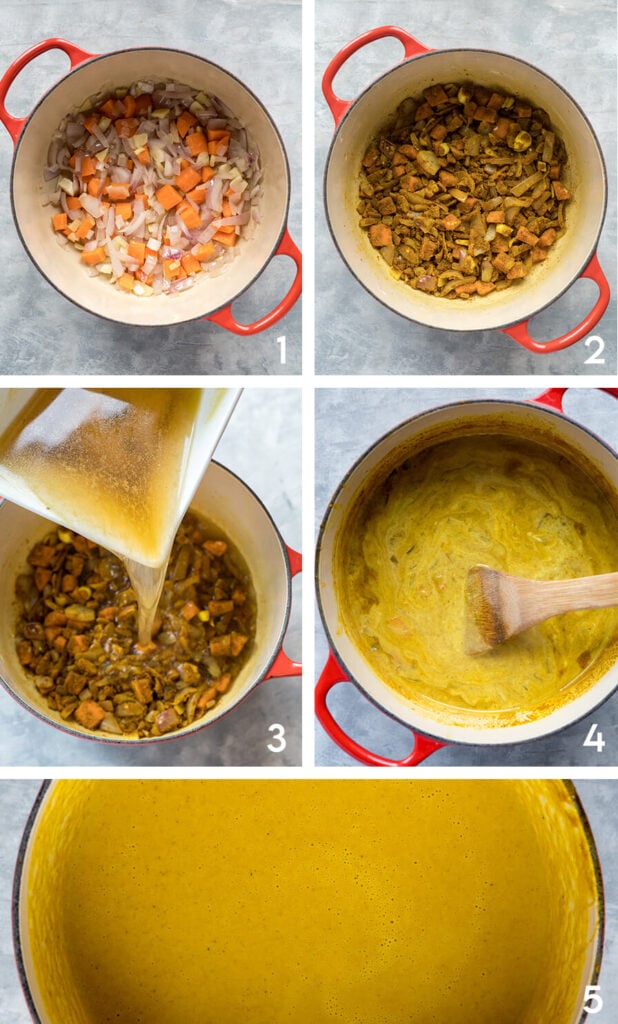 1

2

3

4

5