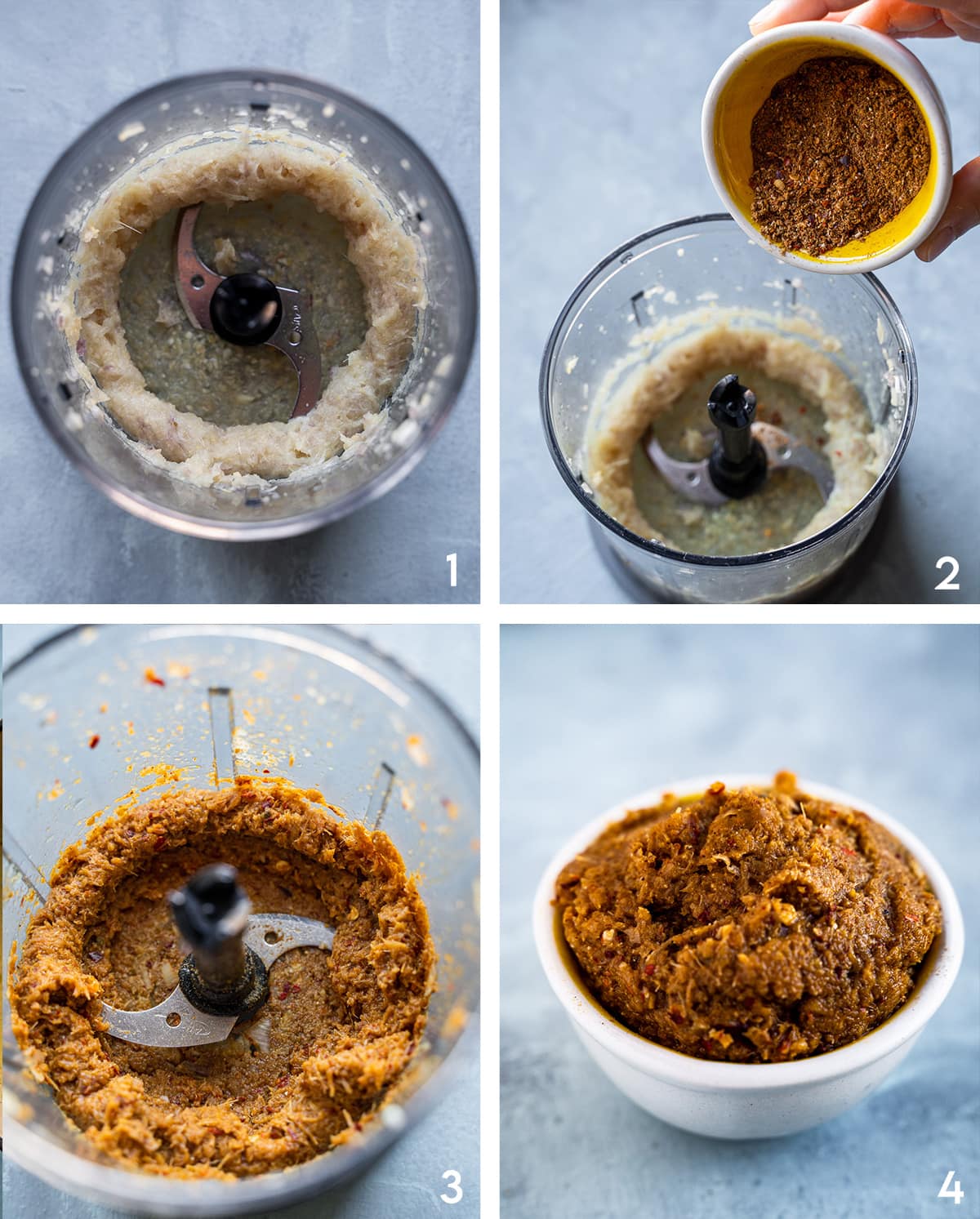 1
2
3
4